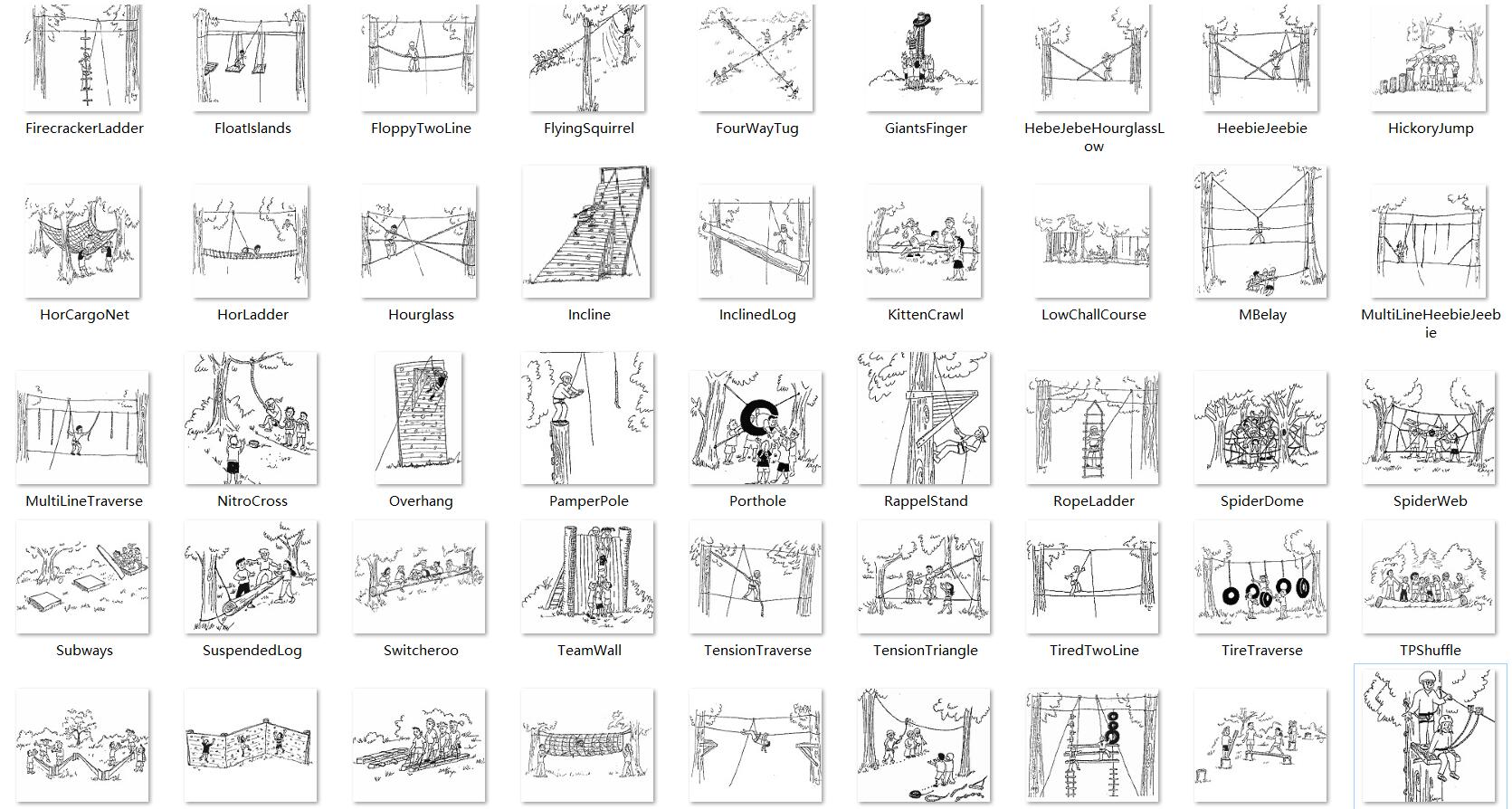 FirecrackerLadder FloatIslands FloppyTwoLine FlyingSquirrel FourWayTug GiantsFinger HebeJebeHourglassLow HeebieJeebie HickoryJump

HorCargoNet HorLadder Hourglass Incline InclinedLog KittenCrawl LowChallCourse MBelay MultiLineHeebieJeebie

MultiLineTraverse NitroCross Overhang PamperPole Porthole RappelStand RopeLadder SpiderDome SpiderWeb

Subways SuspendedLog Switcheroo TeamWall TensionTraverse TensionTriangle TiredTwoLine TireTraverse TPShuffle